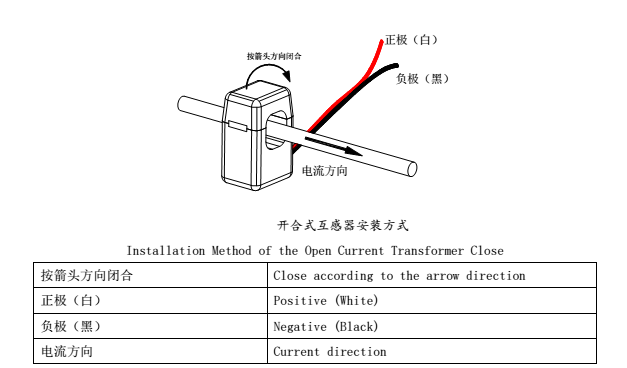 按箭头方向闭合

正极（白）

负极（黑）

电流方向

开合式互感器安装方式

Installation Method of the Open Current Transformer Close

| 按箭头方向闭合 | Close according to the arrow direction |
|---|---|
| 正极（白） | Positive (White) |
| 负极（黑） | Negative (Black) |
| 电流方向 | Current direction |